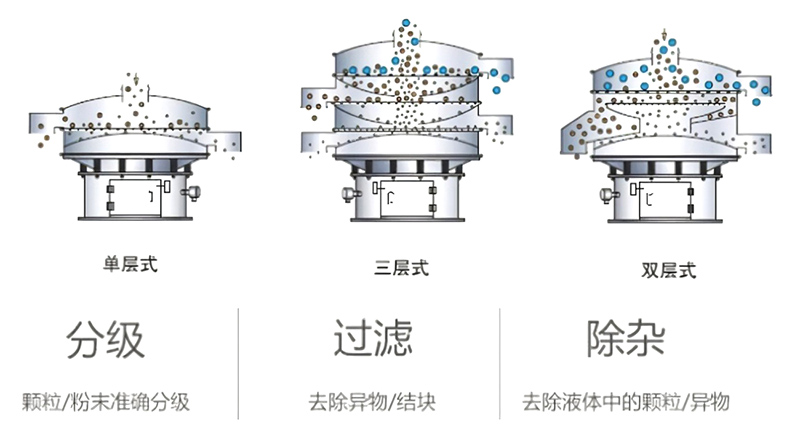 单层式

三层式

双层式

分级

颗粒/粉末准确分级

过滤

去除异物/结块

除杂

去除液体中的颗粒/异物