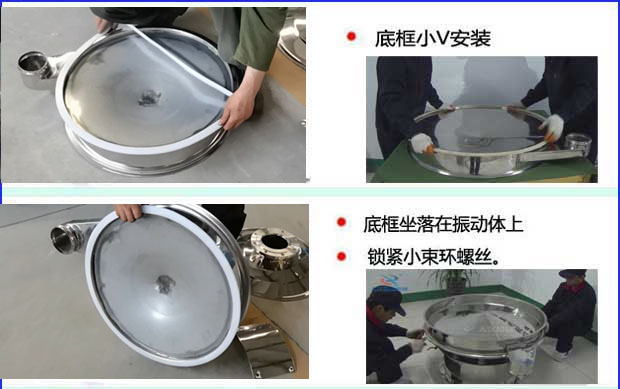 底框小V安装

底框坐落在振动体上

锁紧小束环螺丝。